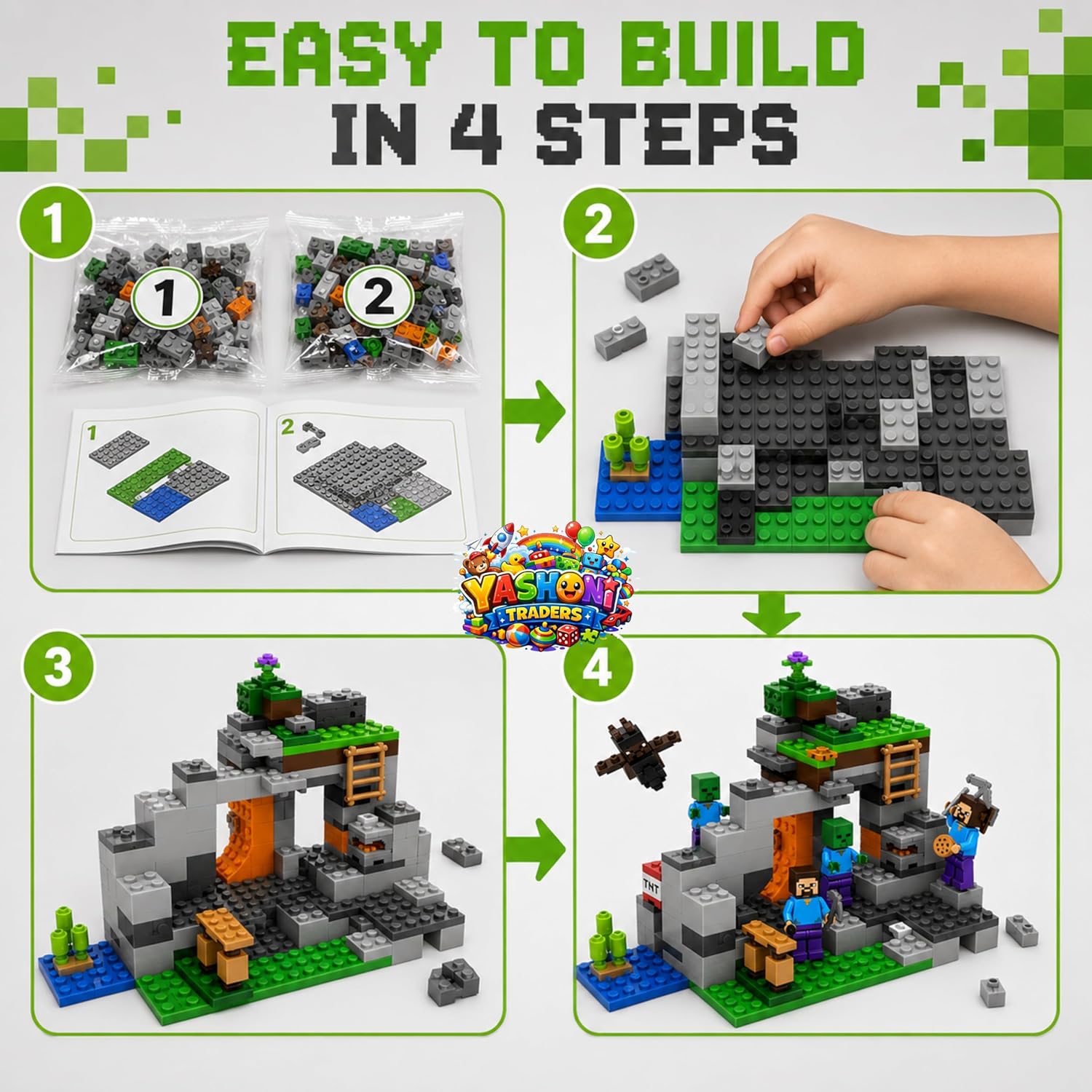 EASY TO BUILD
IN 4 STEPS

1

1

2

1

2

2

YASHONI
TRADERS

3

4

TNT