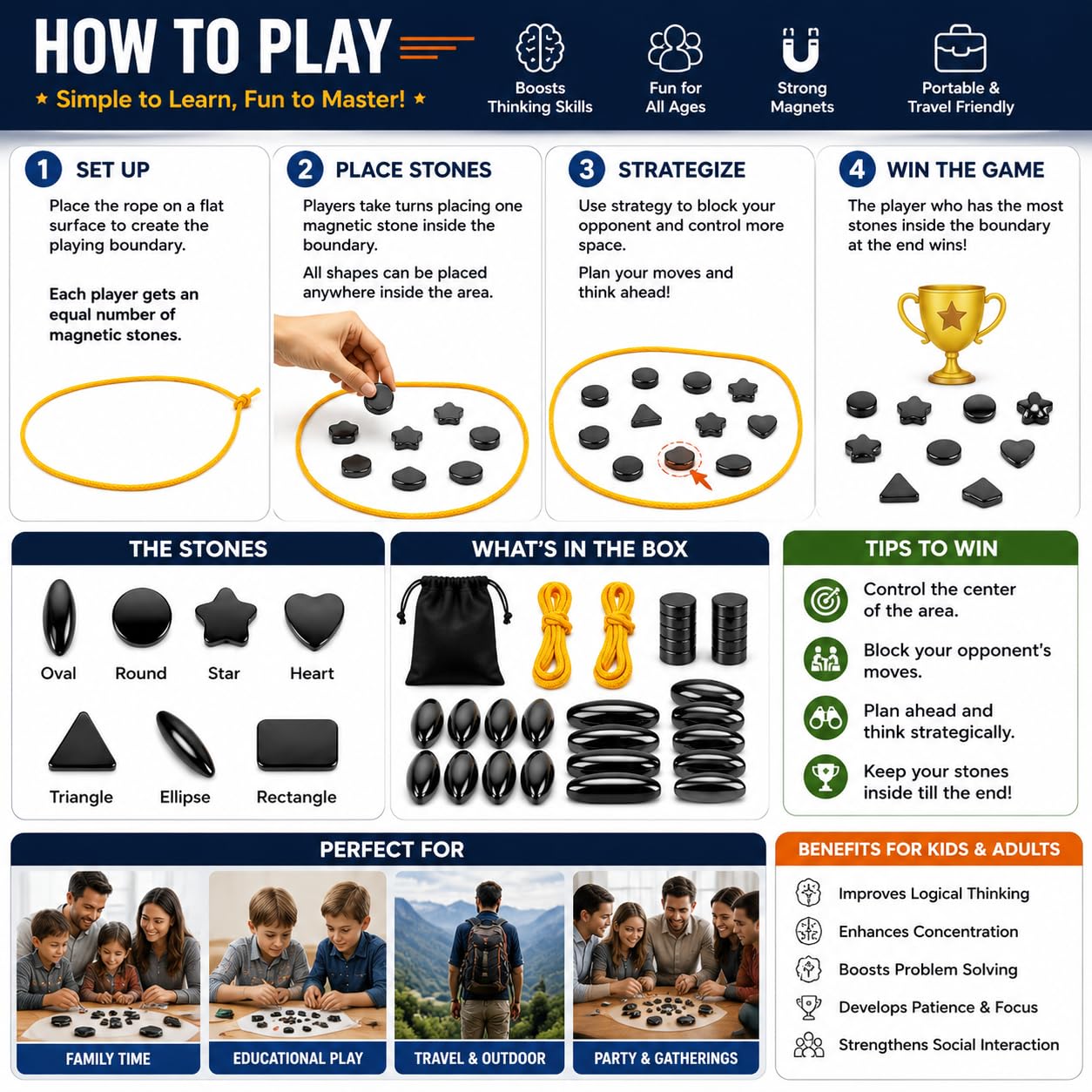 HOW TO PLAY
★ Simple to Learn, Fun to Master! ★

Boosts Thinking Skills

Fun for All Ages

Strong Magnets

Portable & Travel Friendly

1 SET UP
Place the rope on a flat surface to create the playing boundary.

Each player gets an equal number of magnetic stones.

2 PLACE STONES
Players take turns placing one magnetic stone inside the boundary.

All shapes can be placed anywhere inside the area.

3 STRATEGIZE
Use strategy to block your opponent and control more space.

Plan your moves and think ahead!

4 WIN THE GAME
The player who has the most stones inside the boundary at the end wins!

THE STONES
Oval
Round
Star
Heart
Triangle
Ellipse
Rectangle

WHAT'S IN THE BOX

TIPS TO WIN
Control the center of the area.

Block your opponent's moves.

Plan ahead and think strategically.

Keep your stones inside till the end!

PERFECT FOR
FAMILY TIME
EDUCATIONAL PLAY
TRAVEL & OUTDOOR
PARTY & GATHERINGS

BENEFITS FOR KIDS & ADULTS
Improves Logical Thinking
Enhances Concentration
Boosts Problem Solving
Develops Patience & Focus
Strengthens Social Interaction